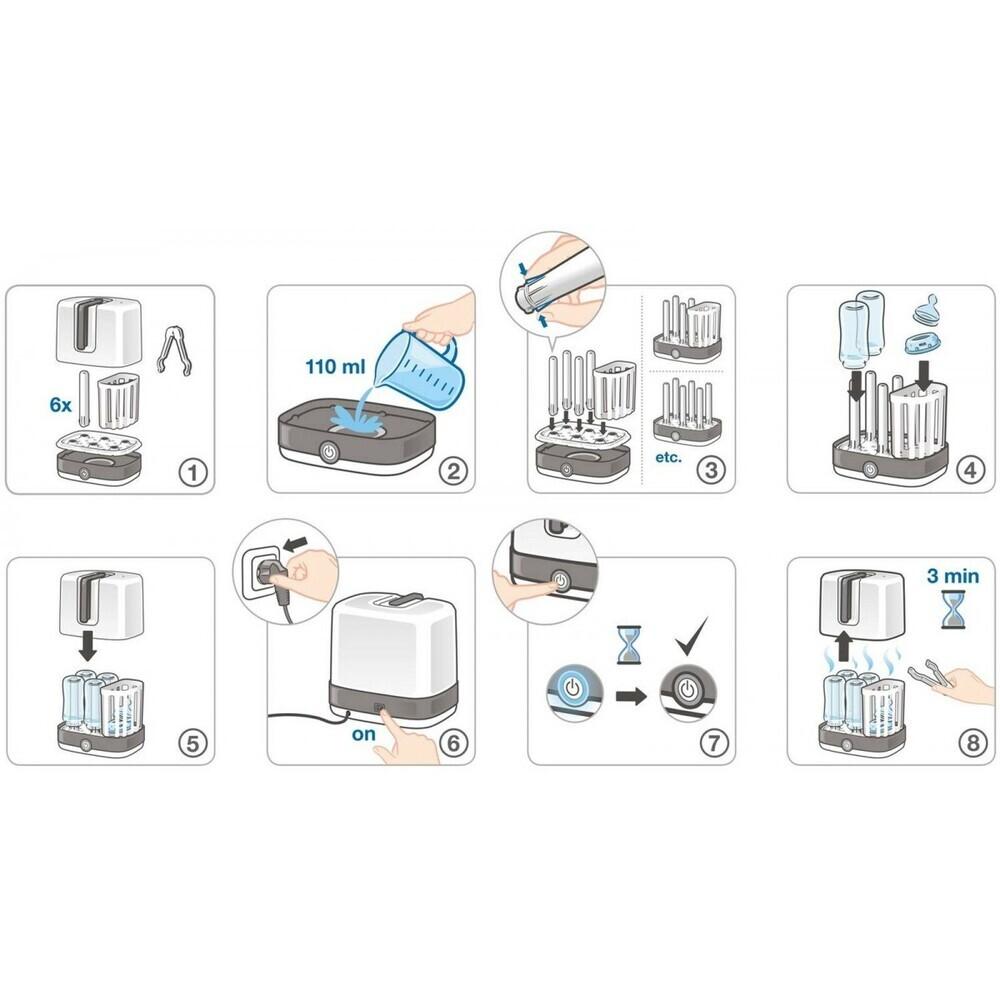 6x
1

110 ml
2

etc.
3

4

5

on
6

7

3 min
8